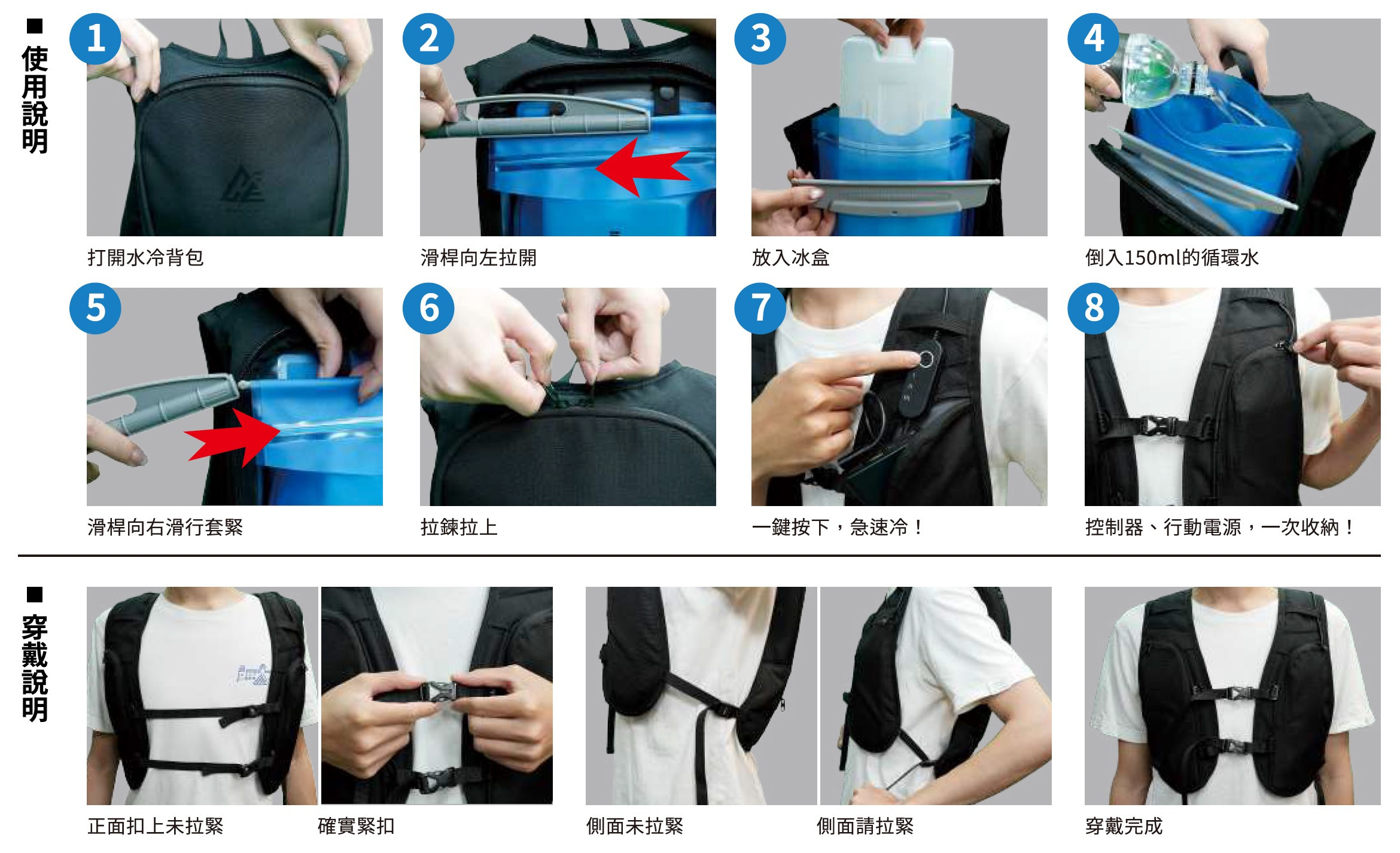 ■ 使用說明

1
打開水冷背包

2
滑桿向左拉開

3
放入冰盒

4
倒入150ml的循環水

5
滑桿向右滑行套緊

6
拉鍊拉上

7
一鍵按下，急速冷！

8
控制器、行動電源，一次收納！

■ 穿戴說明

正面扣上未拉緊

確實緊扣

側面未拉緊

側面請拉緊

穿戴完成